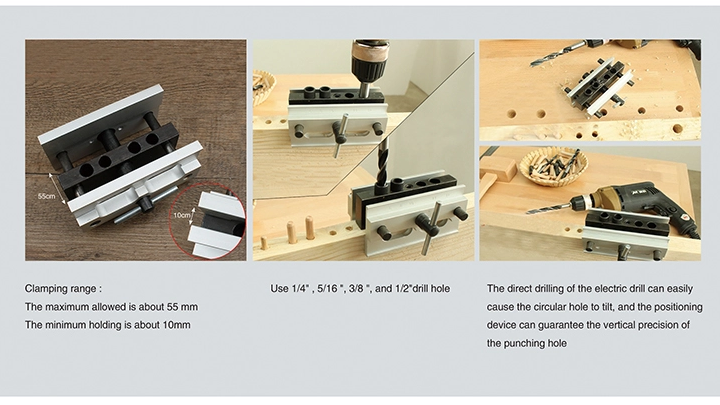 55cm

10cm

Clamping range :
The maximum allowed is about 55 mm
The minimum holding is about 10mm

Use 1/4" , 5/16 ", 3/8 ", and 1/2"drill hole

The direct drilling of the electric drill can easily cause the circular hole to tilt, and the positioning device can guarantee the vertical precision of the punching hole